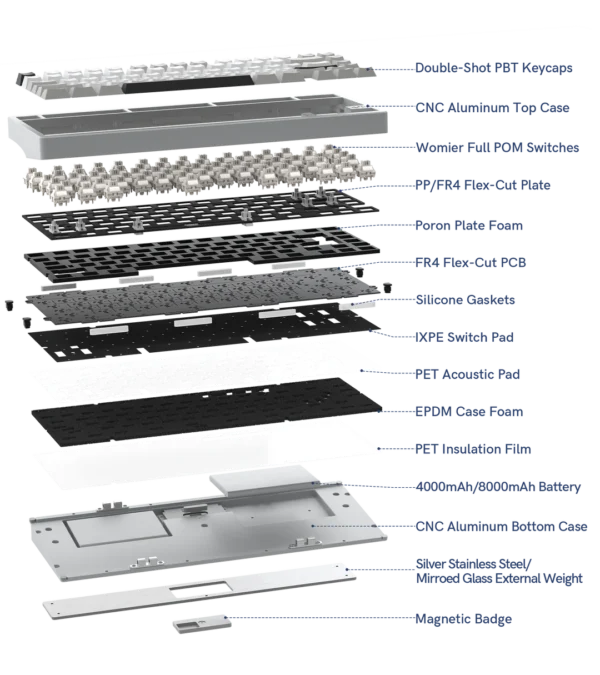 Double-Shot PBT Keycaps
CNC Aluminum Top Case
Womier Full POM Switches
PP/FR4 Flex-Cut Plate
Poron Plate Foam
FR4 Flex-Cut PCB
Silicone Gaskets
IXPE Switch Pad
PET Acoustic Pad
EPDM Case Foam
PET Insulation Film
4000mAh/8000mAh Battery
CNC Aluminum Bottom Case
Silver Stainless Steel/
Mirroed Glass External Weight
Magnetic Badge